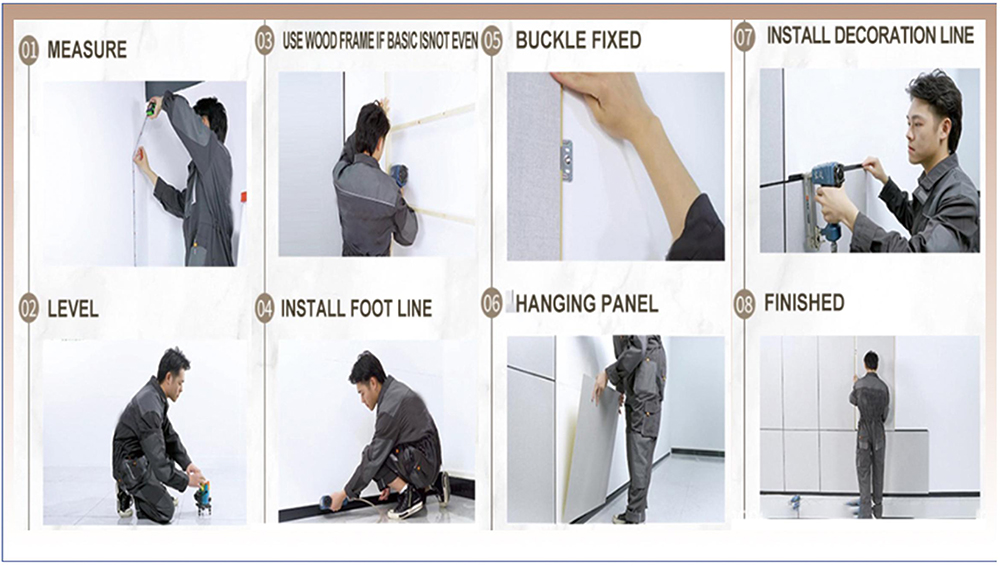 01 MEASURE

02 LEVEL

03 USE WOOD FRAME IF BASIC ISNOT EVEN

04 INSTALL FOOT LINE

05 BUCKLE FIXED

06 HANGING PANEL

07 INSTALL DECORATION LINE

08 FINISHED